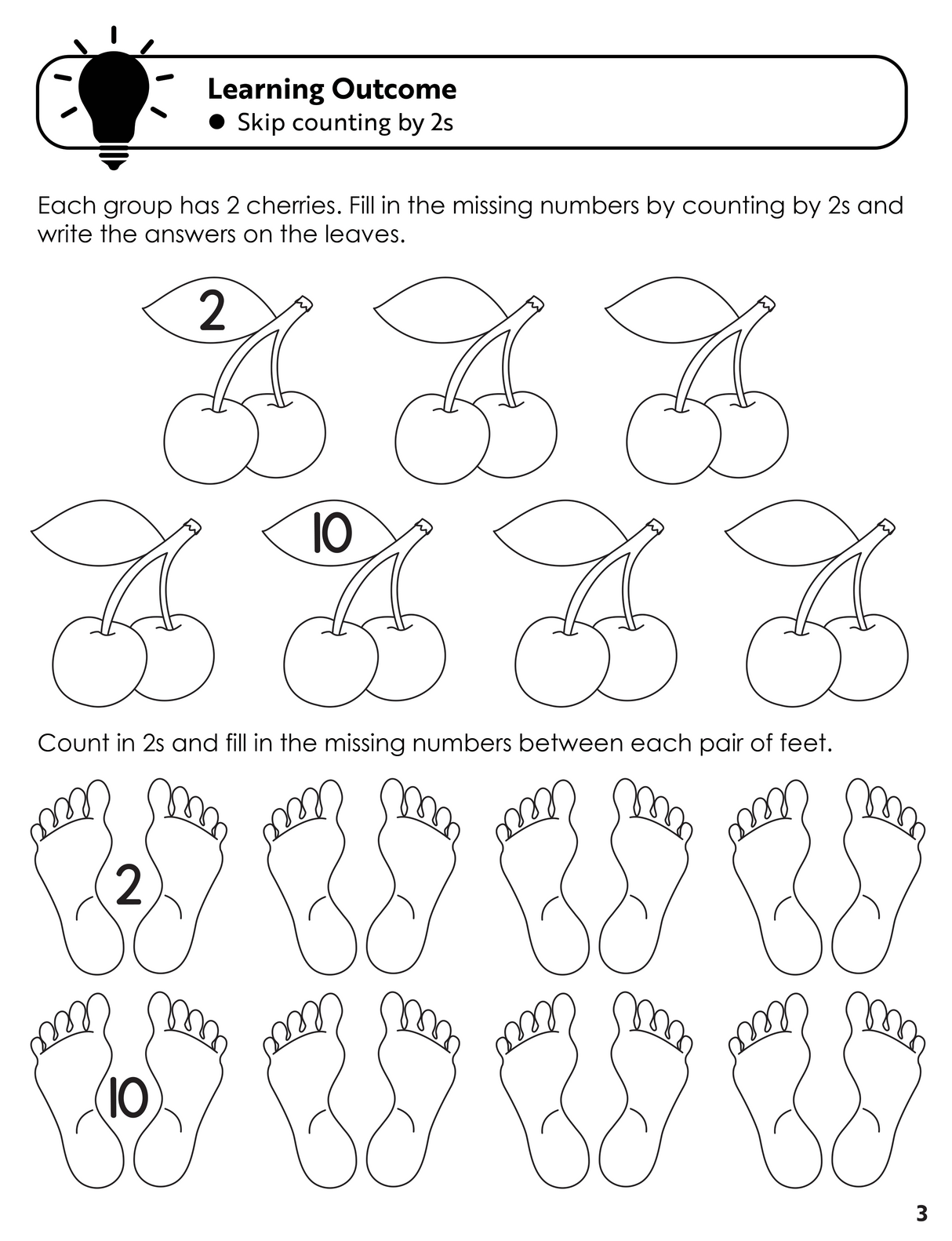 Learning Outcome
● Skip counting by 2s

Each group has 2 cherries. Fill in the missing numbers by counting by 2s and write the answers on the leaves.

2

10

Count in 2s and fill in the missing numbers between each pair of feet.

2

10

3