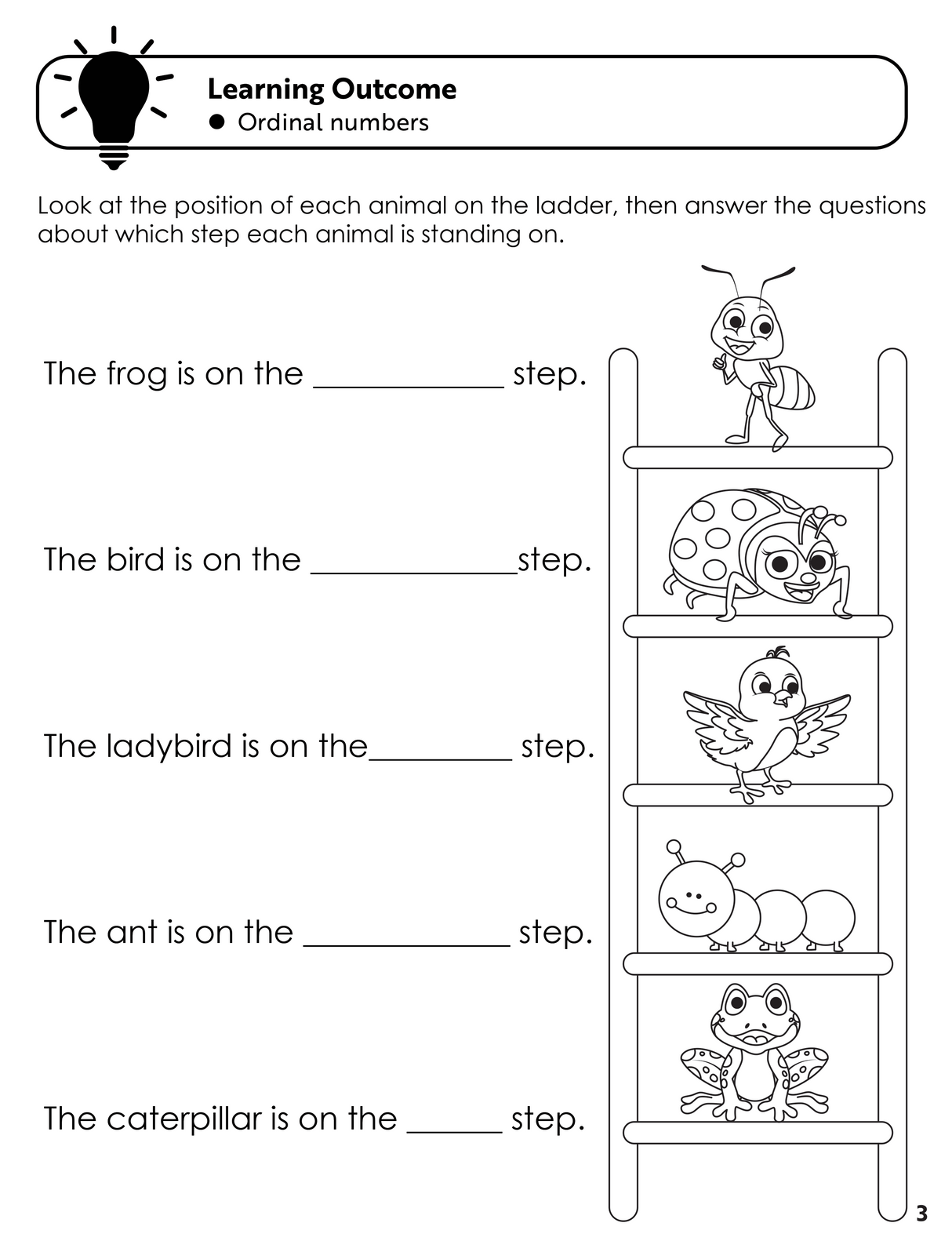 Learning Outcome
● Ordinal numbers

Look at the position of each animal on the ladder, then answer the questions about which step each animal is standing on.

The frog is on the ____________ step.

The bird is on the _____________step.

The ladybird is on the_________ step.

The ant is on the _____________ step.

The caterpillar is on the ______ step.

3