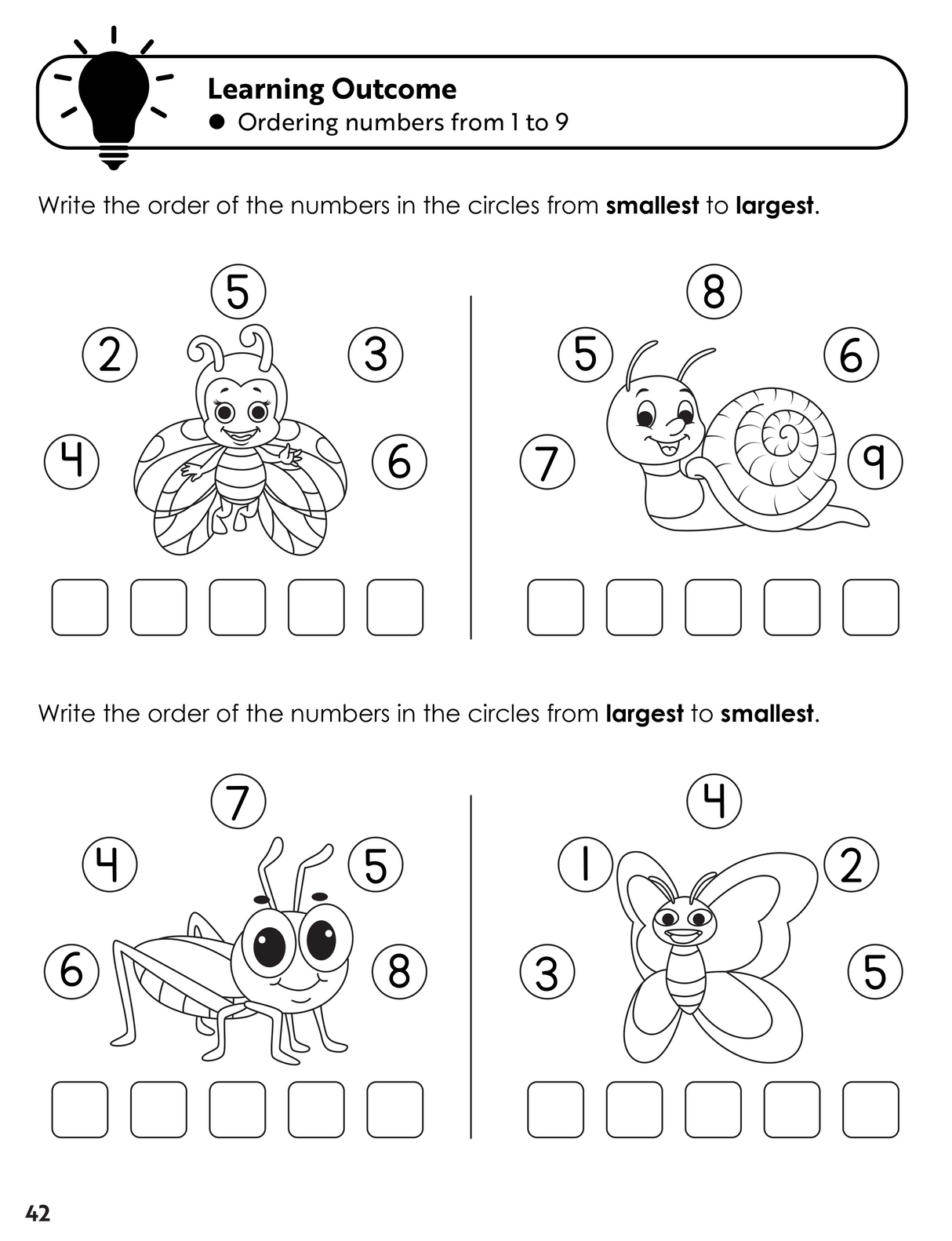 Learning Outcome
● Ordering numbers from 1 to 9

Write the order of the numbers in the circles from **smallest** to **largest**.

5
2 3
4 6

8
5 6
7 9

Write the order of the numbers in the circles from **largest** to **smallest**.

7
4 5
6 8

4
1 2
3 5

42