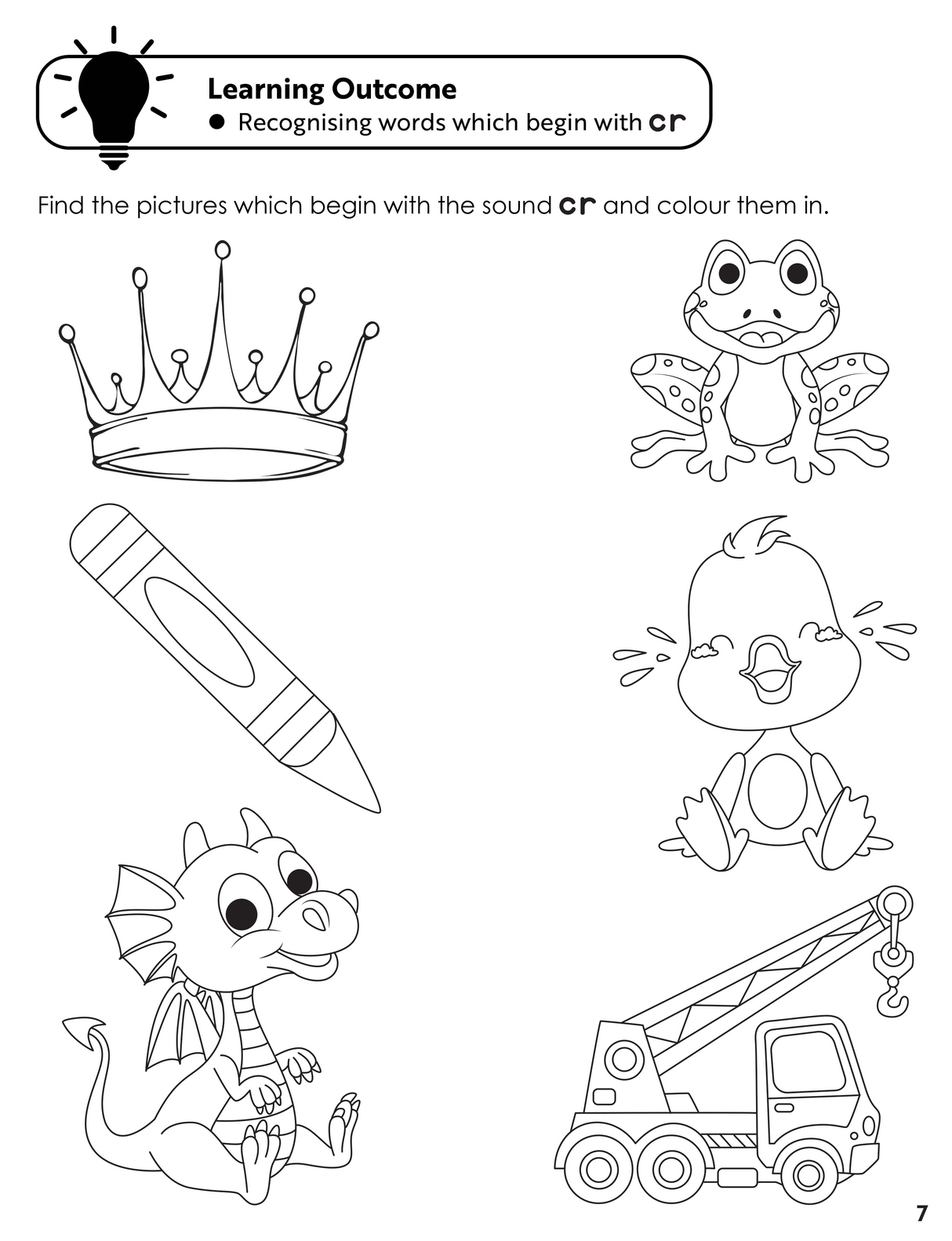 Learning Outcome
● Recognising words which begin with cr

Find the pictures which begin with the sound cr and colour them in.

7