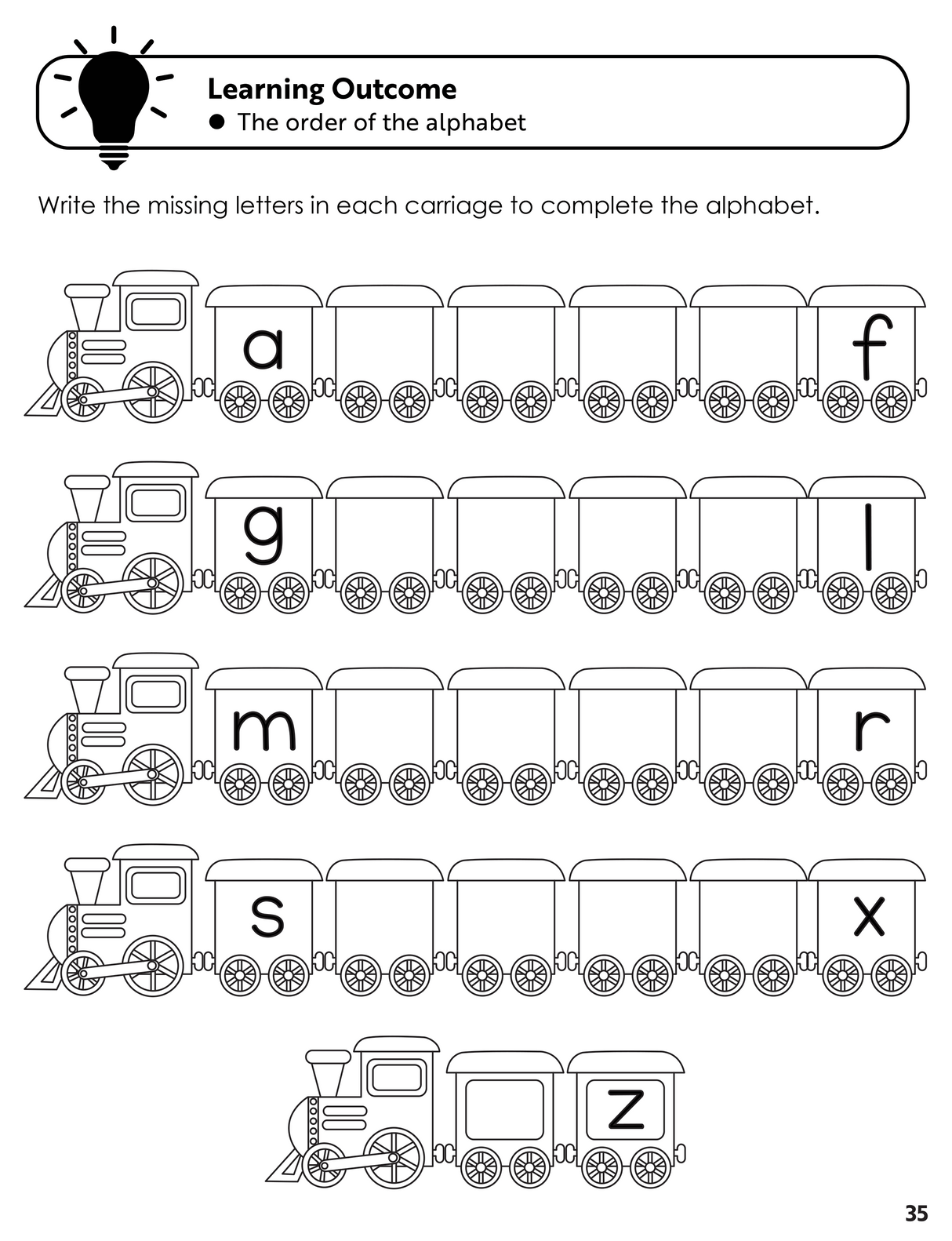 Learning Outcome
● The order of the alphabet

Write the missing letters in each carriage to complete the alphabet.

a f

g l

m r

s x

z

35